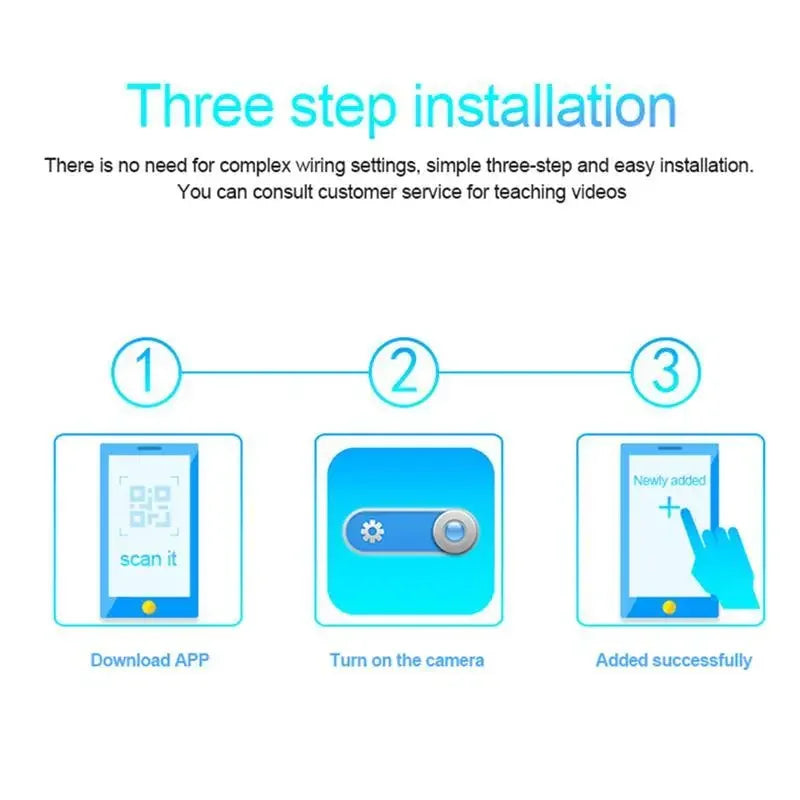 Three step installation

There is no need for complex wiring settings, simple three-step and easy installation. You can consult customer service for teaching videos

1

2

3

scan it

Newly added

+

Download APP

Turn on the camera

Added successfully